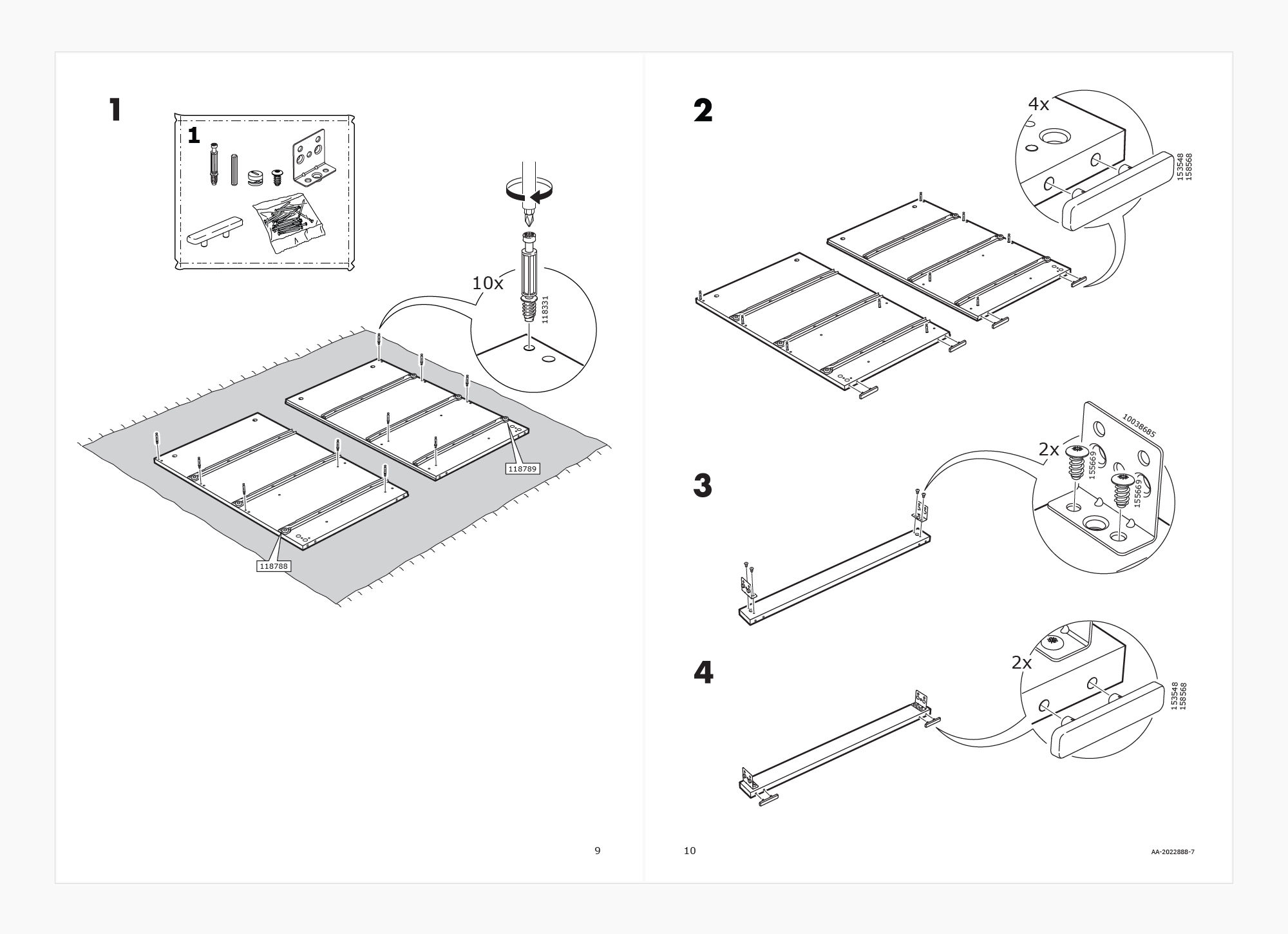 1

1

10x

118331

118789

118788

9

2

4x

153548
158568

3

2x

10038685

155669

155669

4

2x

153548
158568

10

AA-2022888-7