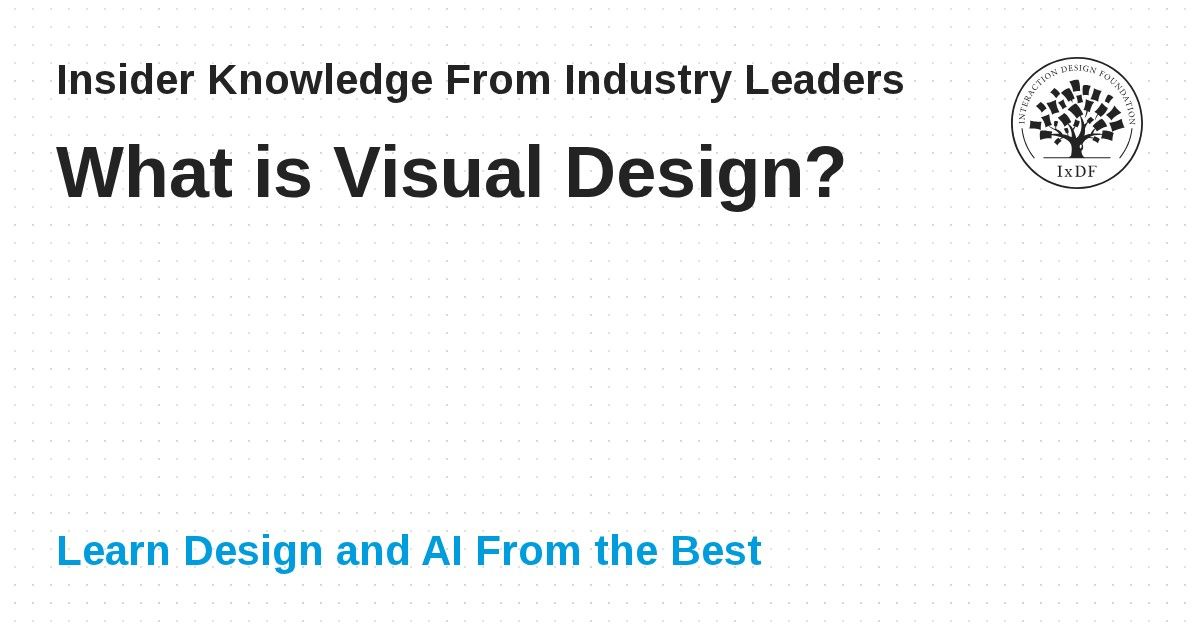 Insider Knowledge From Industry Leaders

What is Visual Design?

INTERACTION DESIGN FOUNDATION
IxDF

Learn Design and AI From the Best