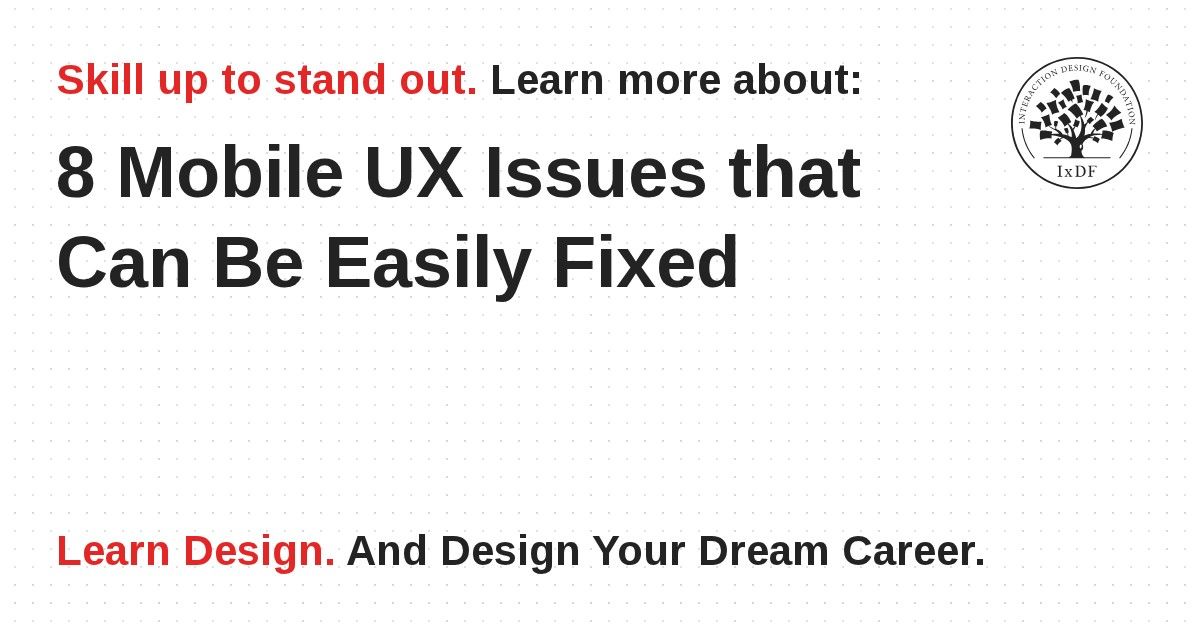 Skill up to stand out. Learn more about:

8 Mobile UX Issues that Can Be Easily Fixed

INTERACTION DESIGN FOUNDATION
IxDF

Learn Design. And Design Your Dream Career.